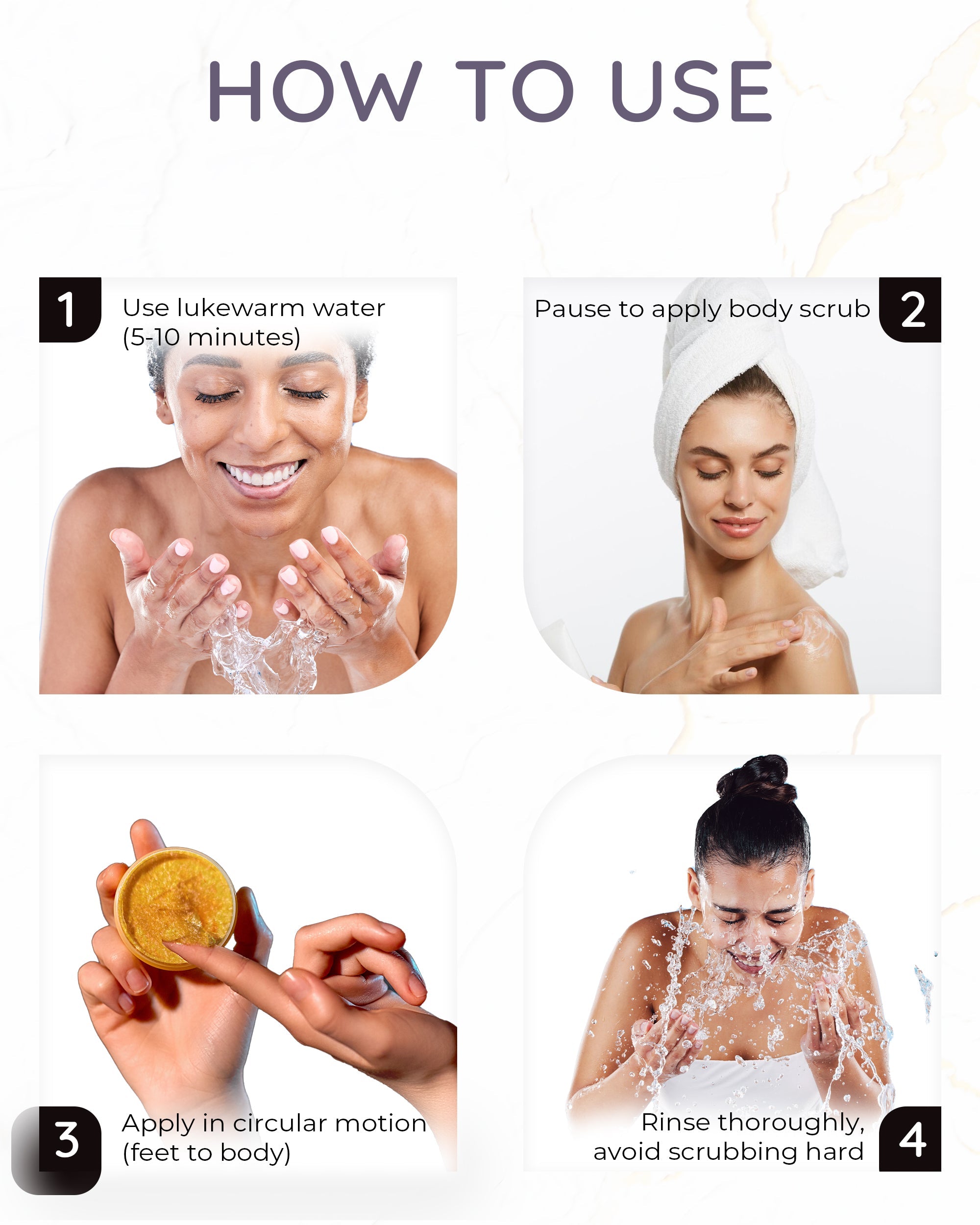 HOW TO USE

1 Use lukewarm water (5-10 minutes)

Pause to apply body scrub 2

3 Apply in circular motion (feet to body)

Rinse thoroughly, avoid scrubbing hard 4