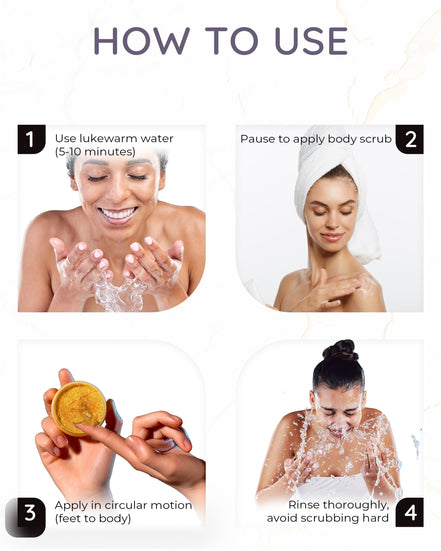 HOW TO USE

1 Use lukewarm water (5-10 minutes)

Pause to apply body scrub 2

3 Apply in circular motion (feet to body)

Rinse thoroughly, avoid scrubbing hard 4