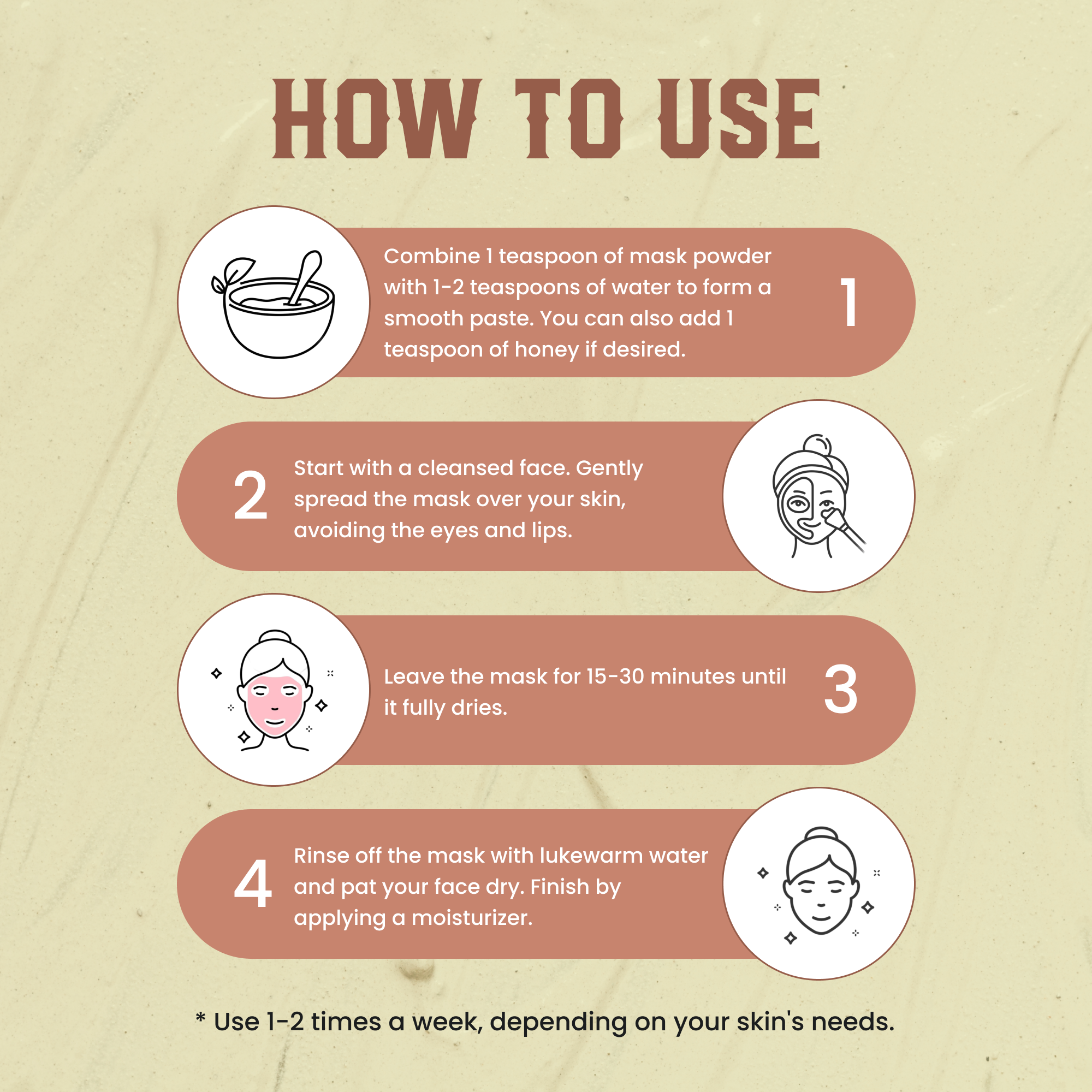 HOW TO USE

Combine 1 teaspoon of mask powder with 1-2 teaspoons of water to form a smooth paste. You can also add 1 teaspoon of honey if desired.

1

2

Start with a cleansed face. Gently spread the mask over your skin, avoiding the eyes and lips.

Leave the mask for 15-30 minutes until it fully dries.

3

4

Rinse off the mask with lukewarm water and pat your face dry. Finish by applying a moisturizer.

* Use 1-2 times a week, depending on your skin's needs.